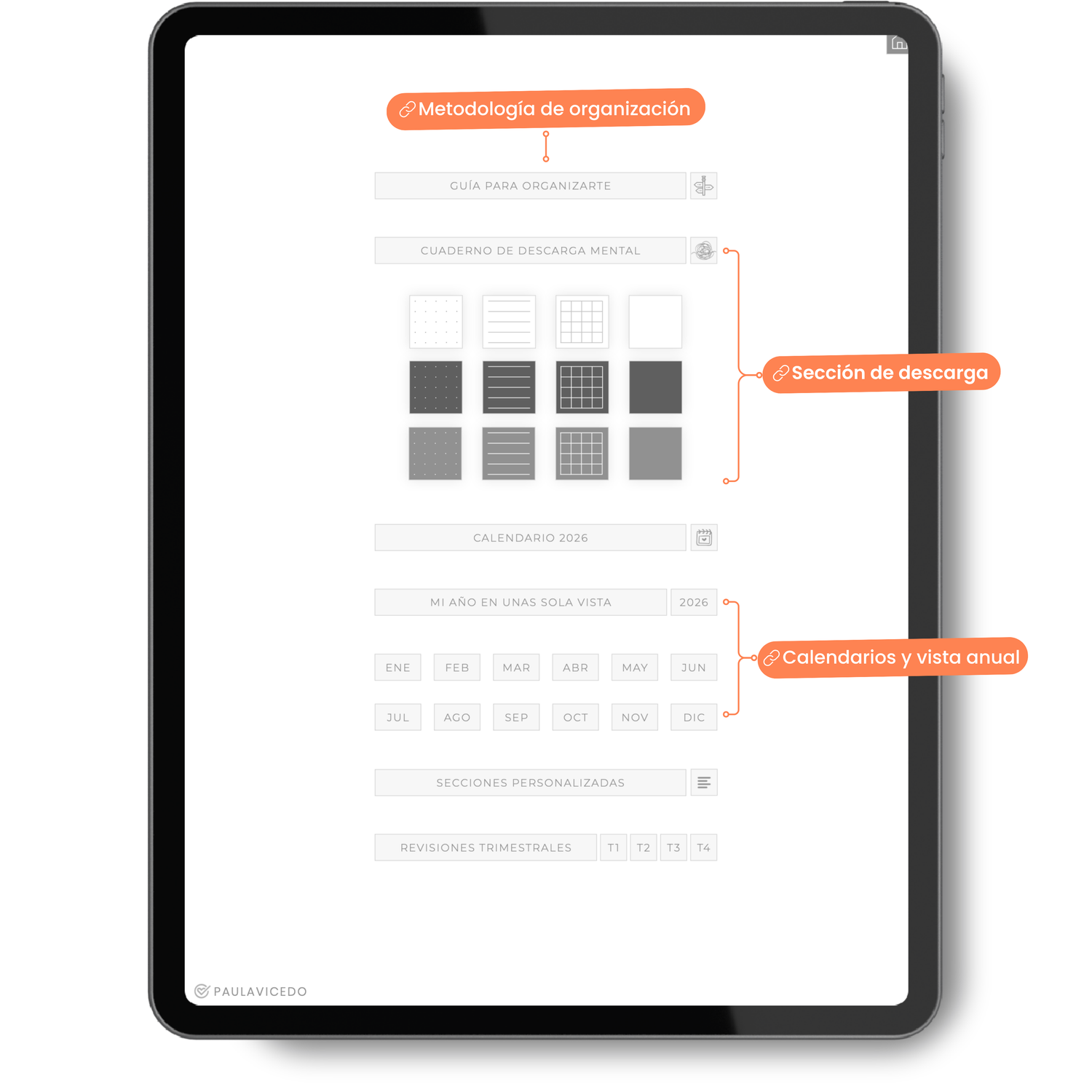 Metodología de organización

GUÍA PARA ORGANIZARTE

CUADERNO DE DESCARGA MENTAL

Sección de descarga

CALENDARIO 2026

MI AÑO EN UNAS SOLA VISTA 2026

Calendarios y vista anual

ENE FEB MAR ABR MAY JUN

JUL AGO SEP OCT NOV DIC

SECCIONES PERSONALIZADAS

REVISIONES TRIMESTRALES T1 T2 T3 T4

PAULAVICEDO